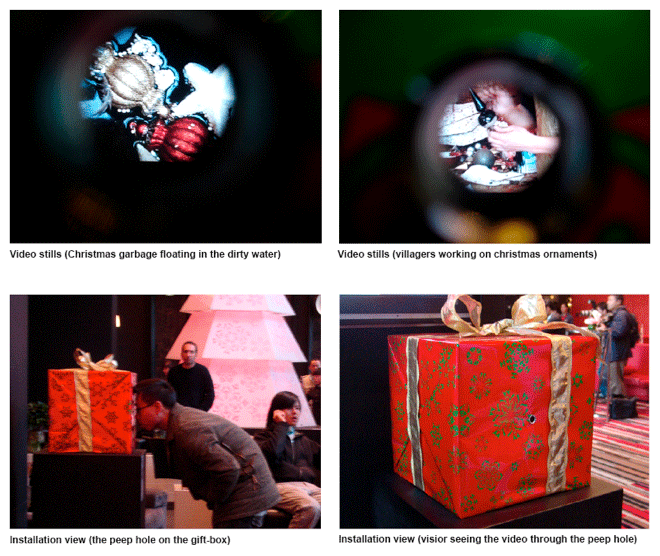 Video stills (Christmas garbage floating in the dirty water)

Video stills (villagers working on christmas ornaments)

Installation view (the peep hole on the gift-box)

Installation view (visior seeing the video through the peep hole)